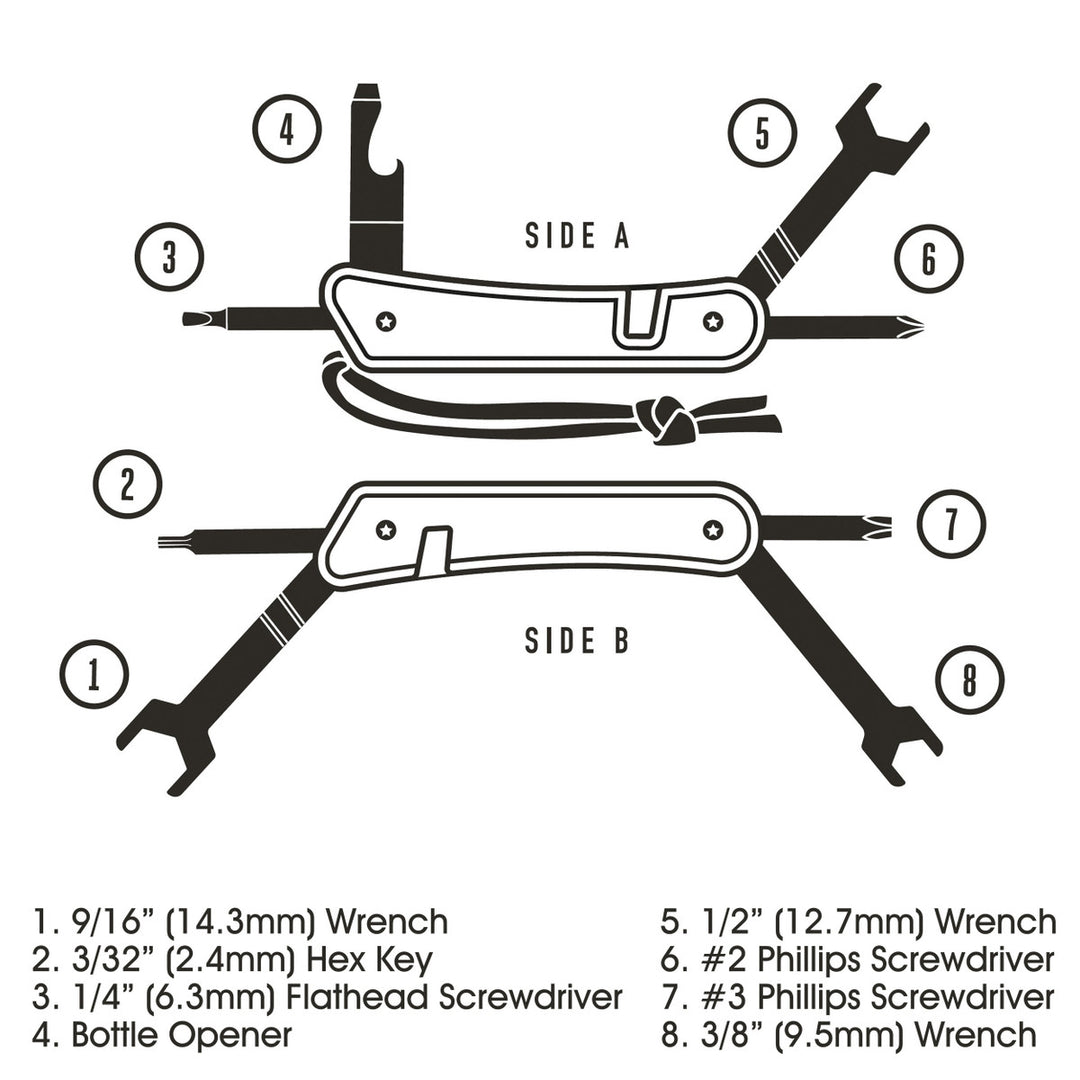 4

5

SIDE A

3

6

2

7

SIDE B

1

8

1. 9/16” (14.3mm) Wrench
2. 3/32” (2.4mm) Hex Key
3. 1/4” (6.3mm) Flathead Screwdriver
4. Bottle Opener

5. 1/2” (12.7mm) Wrench
6. #2 Phillips Screwdriver
7. #3 Phillips Screwdriver
8. 3/8” (9.5mm) Wrench